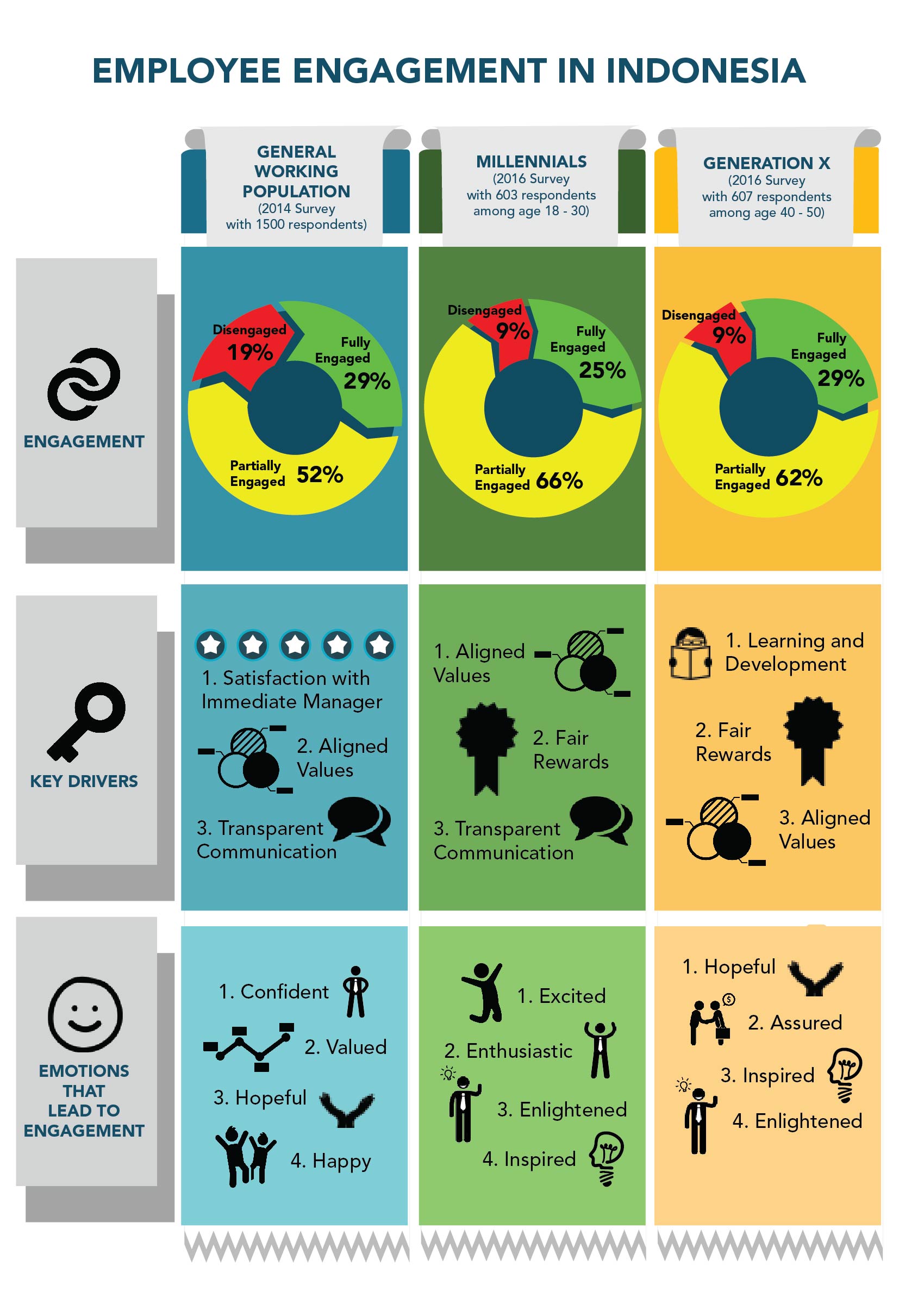 EMPLOYEE ENGAGEMENT IN INDONESIA

GENERAL WORKING POPULATION
(2014 Survey with 1500 respondents)

MILLENNIALS
(2016 Survey with 603 respondents among age 18 - 30)

GENERATION X
(2016 Survey with 607 respondents among age 40 - 50)

ENGAGEMENT

Disengaged 19%
Fully Engaged 29%
Partially Engaged 52%

Disengaged 9%
Fully Engaged 25%
Partially Engaged 66%

Disengaged 9%
Fully Engaged 29%
Partially Engaged 62%

KEY DRIVERS

1. Satisfaction with Immediate Manager
2. Aligned Values
3. Transparent Communication

1. Aligned Values
2. Fair Rewards
3. Transparent Communication

1. Learning and Development
2. Fair Rewards
3. Aligned Values

EMOTIONS THAT LEAD TO ENGAGEMENT

1. Confident
2. Valued
3. Hopeful
4. Happy

1. Excited
2. Enthusiastic
3. Enlightened
4. Inspired

1. Hopeful
2. Assured
3. Inspired
4. Enlightened